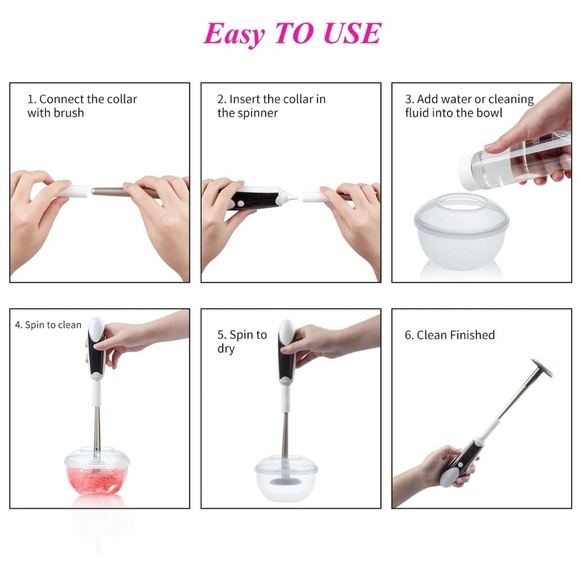 Easy TO USE

1. Connect the collar with brush

2. Insert the collar in the spinner

3. Add water or cleaning fluid into the bowl

4. Spin to clean

5. Spin to dry

6. Clean Finished